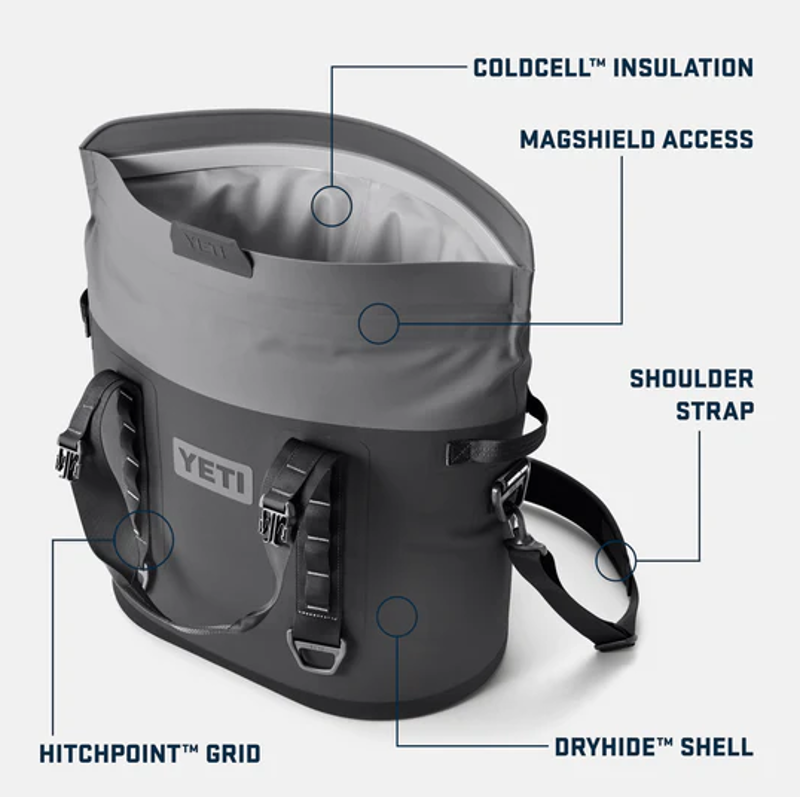 COLDCELL™ INSULATION

MAGSHIELD ACCESS

YETI

SHOULDER STRAP

YETI

HITCHPOINT™ GRID

DRYHIDE™ SHELL